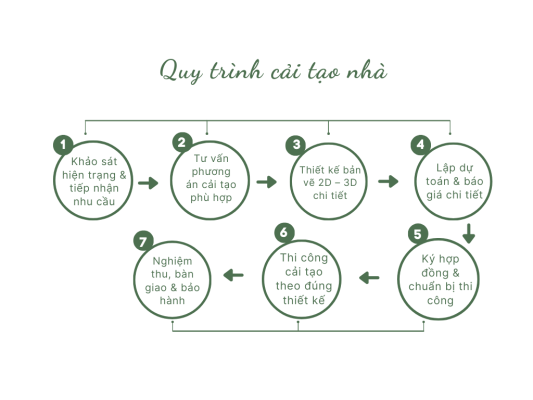 Quy trình cải tạo nhà

1
Khảo sát hiện trạng & tiếp nhận nhu cầu

2
Tư vấn phương án cải tạo phù hợp

3
Thiết kế bản vẽ 2D – 3D chi tiết

4
Lập dự toán & báo giá chi tiết

5
Ký hợp đồng & chuẩn bị thi công

6
Thi công cải tạo theo đúng thiết kế

7
Nghiệm thu, bàn giao & bảo hành